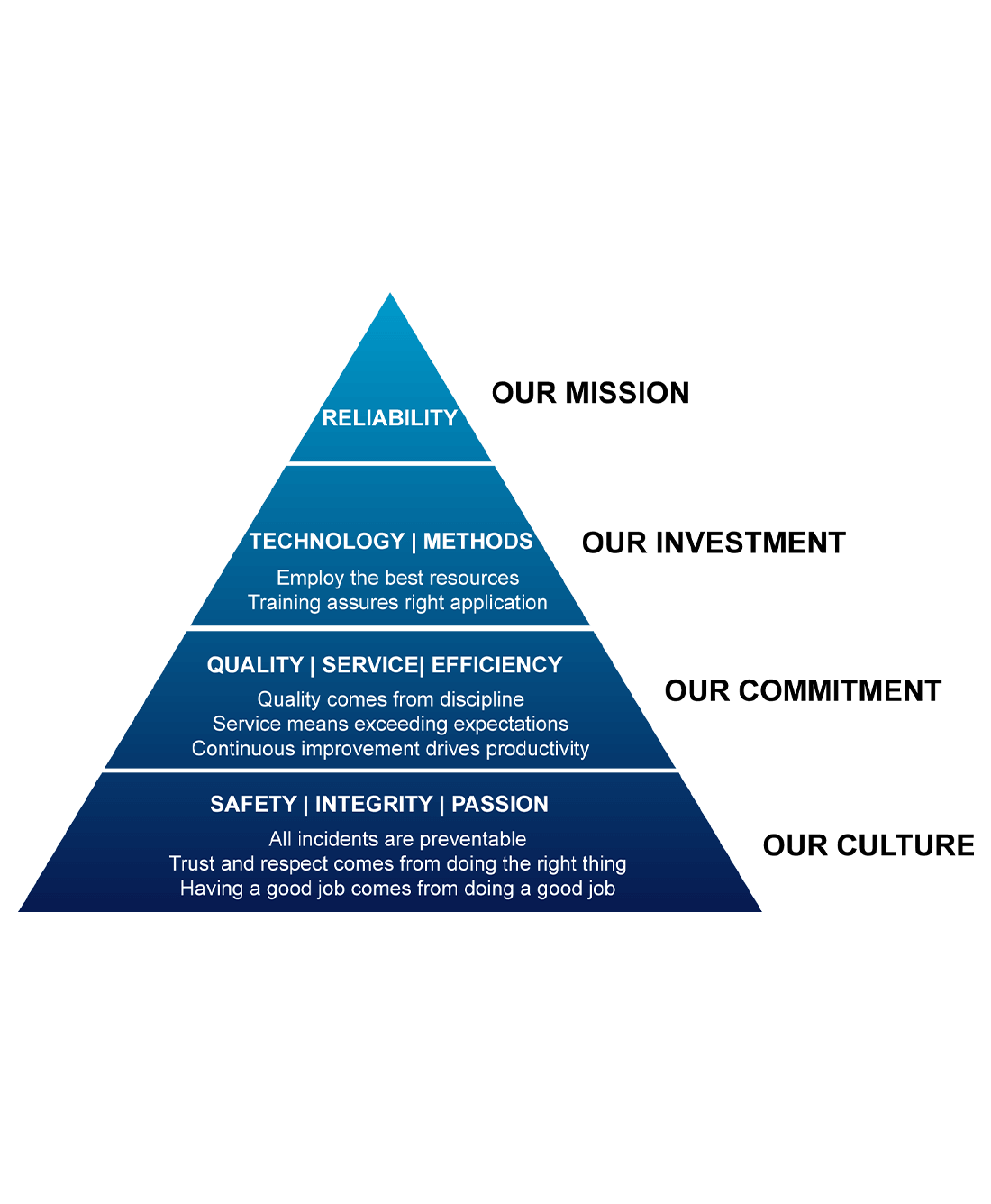 RELIABILITY

OUR MISSION

TECHNOLOGY | METHODS

Employ the best resources
Training assures right application

OUR INVESTMENT

QUALITY | SERVICE| EFFICIENCY

Quality comes from discipline
Service means exceeding expectations
Continuous improvement drives productivity

OUR COMMITMENT

SAFETY | INTEGRITY | PASSION

All incidents are preventable
Trust and respect comes from doing the right thing
Having a good job comes from doing a good job

OUR CULTURE